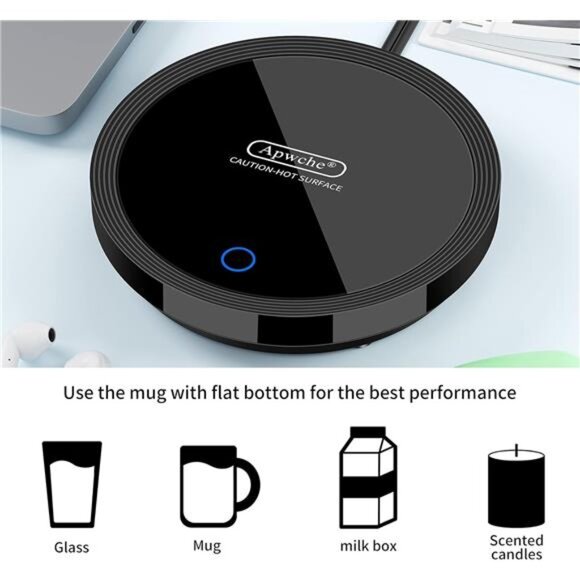 Apwche®
CAUTION-HOT SURFACE

Use the mug with flat bottom for the best performance

Glass

Mug

milk box

Scented candles